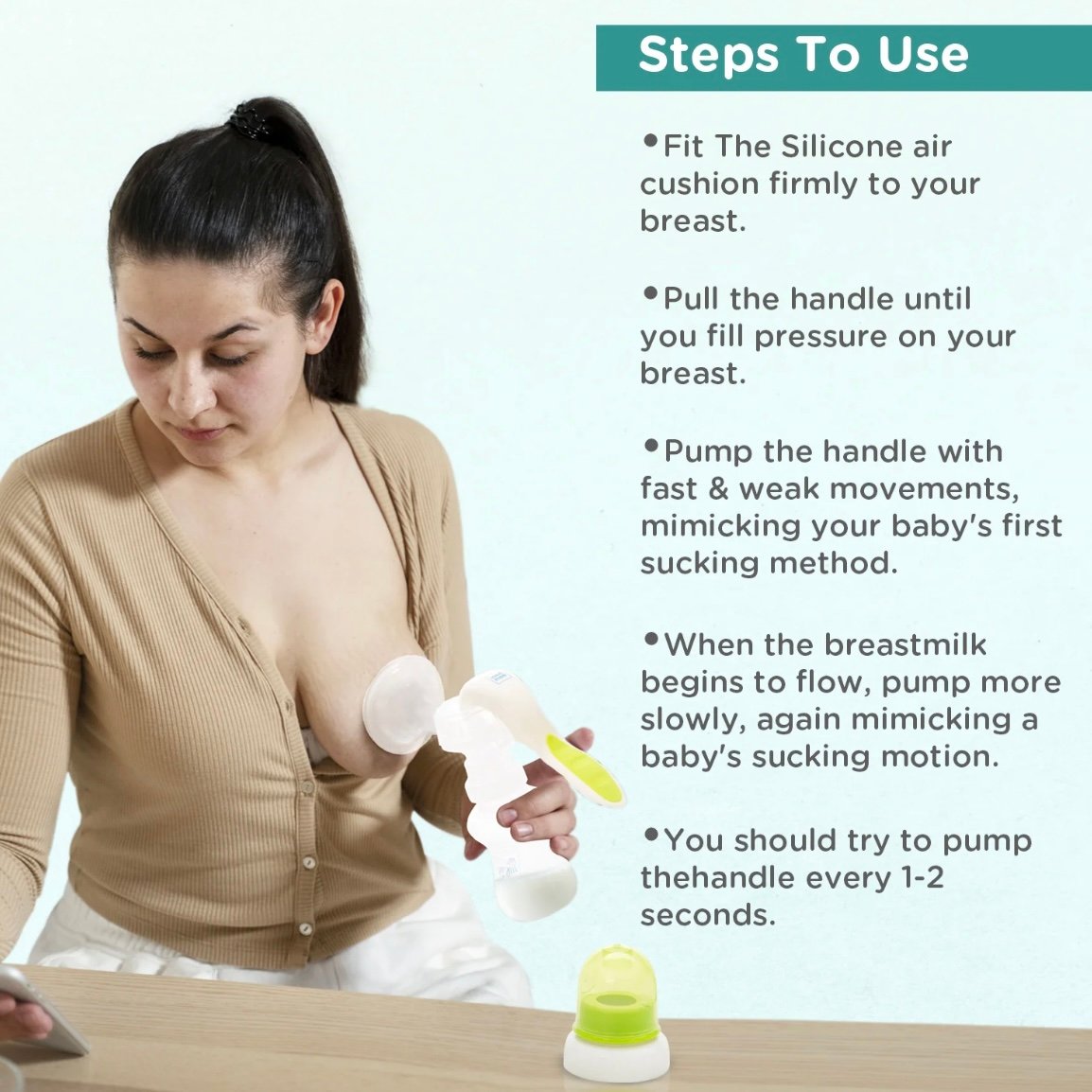 Steps To Use

•Fit The Silicone air cushion firmly to your breast.

•Pull the handle until you fill pressure on your breast.

•Pump the handle with fast & weak movements, mimicking your baby's first sucking method.

•When the breastmilk begins to flow, pump more slowly, again mimicking a baby's sucking motion.

•You should try to pump thehandle every 1-2 seconds.